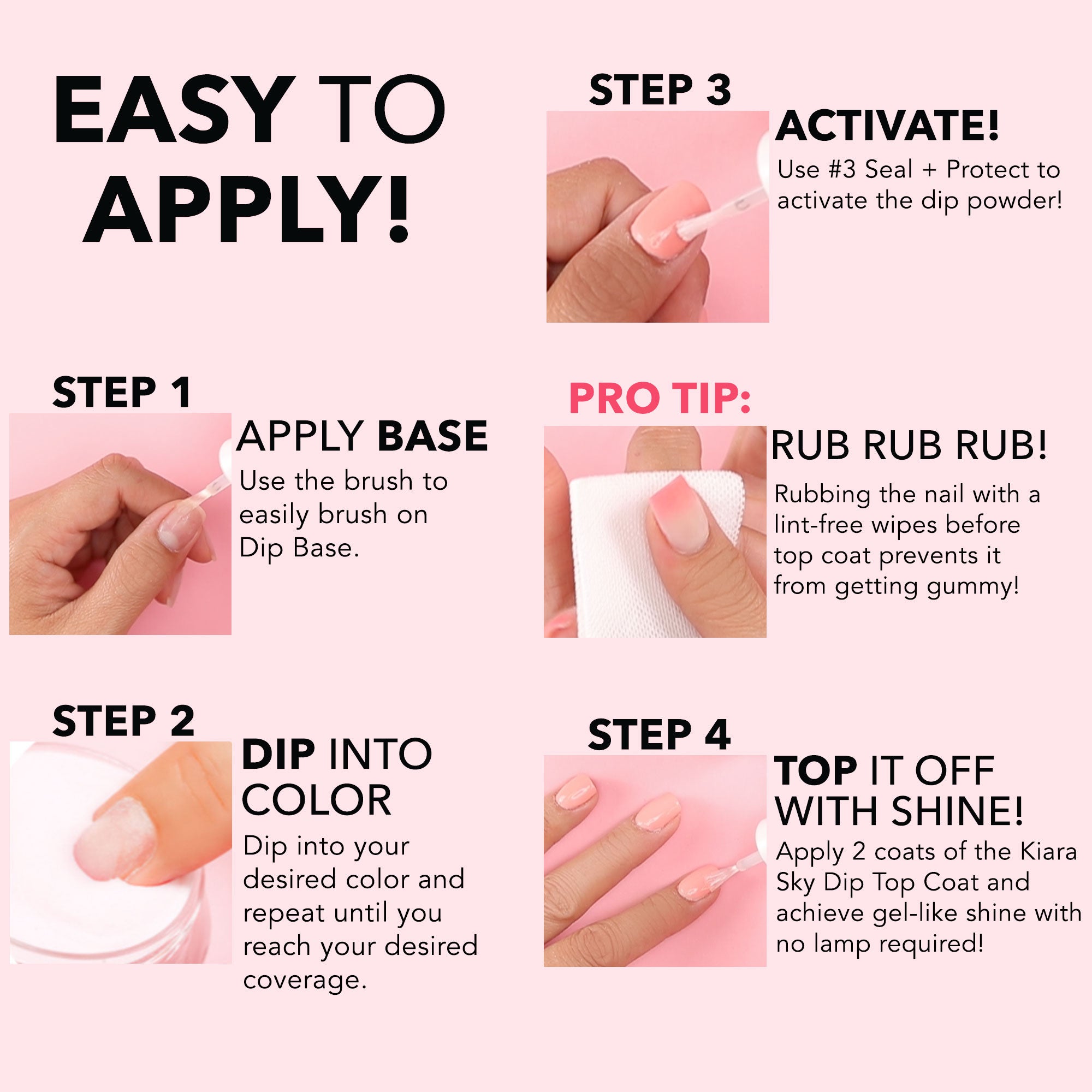 EASY TO APPLY!

STEP 1

APPLY BASE

Use the brush to easily brush on Dip Base.

STEP 2

DIP INTO COLOR

Dip into your desired color and repeat until you reach your desired coverage.

STEP 3

ACTIVATE!

Use #3 Seal + Protect to activate the dip powder!

PRO TIP:

RUB RUB RUB!

Rubbing the nail with a lint-free wipes before top coat prevents it from getting gummy!

STEP 4

TOP IT OFF WITH SHINE!

Apply 2 coats of the Kiara Sky Dip Top Coat and achieve gel-like shine with no lamp required!