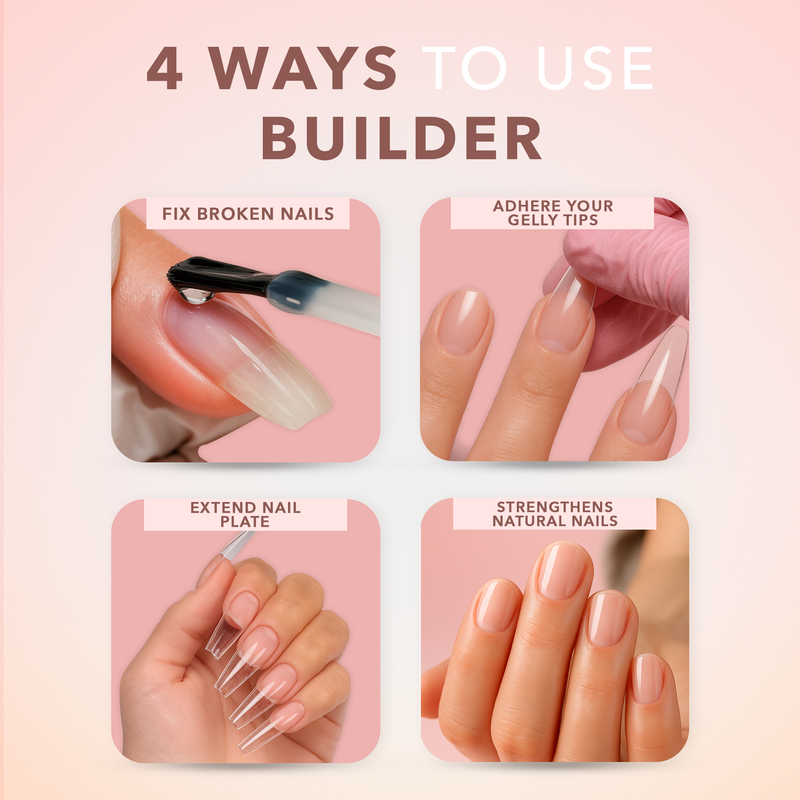 4 WAYS TO USE BUILDER

FIX BROKEN NAILS

ADHERE YOUR GELLY TIPS

EXTEND NAIL PLATE

STRENGTHENS NATURAL NAILS